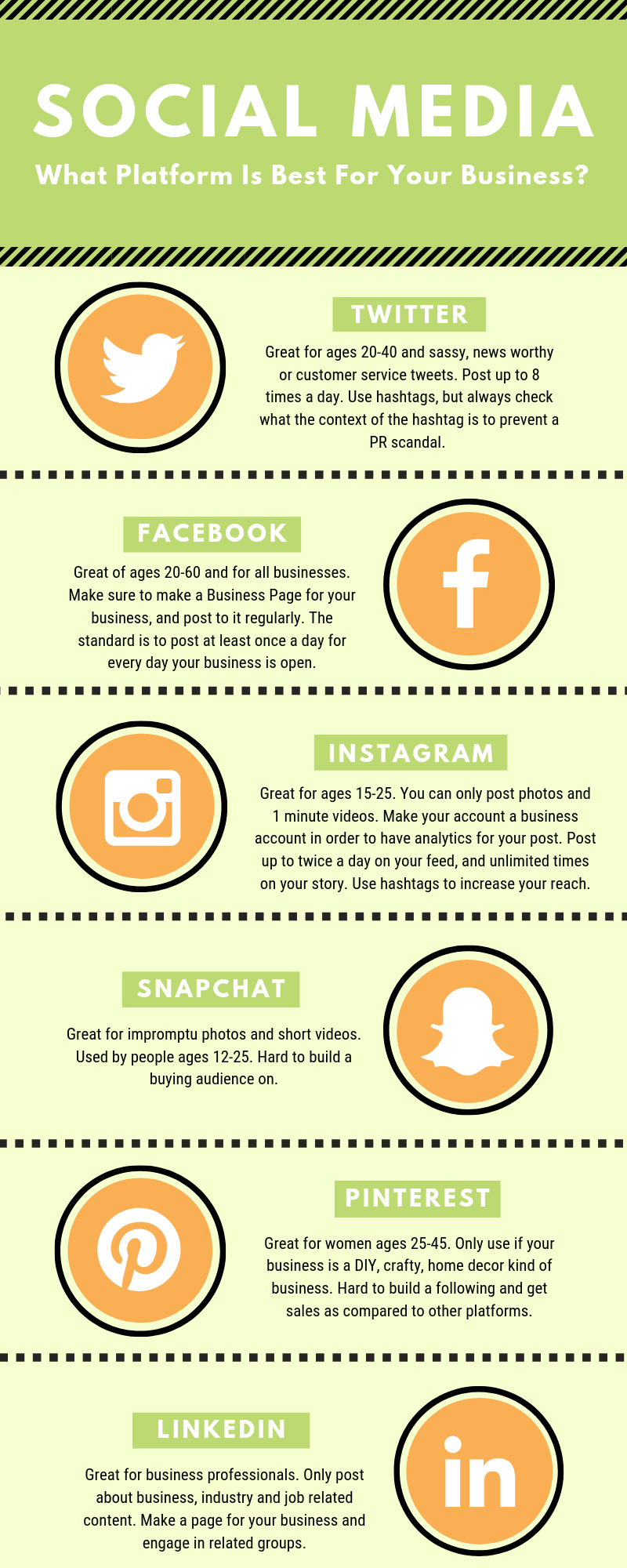 SOCIAL MEDIA

What Platform Is Best For Your Business?

TWITTER

Great for ages 20-40 and sassy, news worthy or customer service tweets. Post up to 8 times a day. Use hashtags, but always check what the context of the hashtag is to prevent a PR scandal.

FACEBOOK

Great of ages 20-60 and for all businesses. Make sure to make a Business Page for your business, and post to it regularly. The standard is to post at least once a day for every day your business is open.

INSTAGRAM

Great for ages 15-25. You can only post photos and 1 minute videos. Make your account a business account in order to have analytics for your post. Post up to twice a day on your feed, and unlimited times on your story. Use hashtags to increase your reach.

SNAPCHAT

Great for impromptu photos and short videos. Used by people ages 12-25. Hard to build a buying audience on.

PINTEREST

Great for women ages 25-45. Only use if your business is a DIY, crafty, home decor kind of business. Hard to build a following and get sales as compared to other platforms.

LINKEDIN

Great for business professionals. Only post about business, industry and job related content. Make a page for your business and engage in related groups.

in